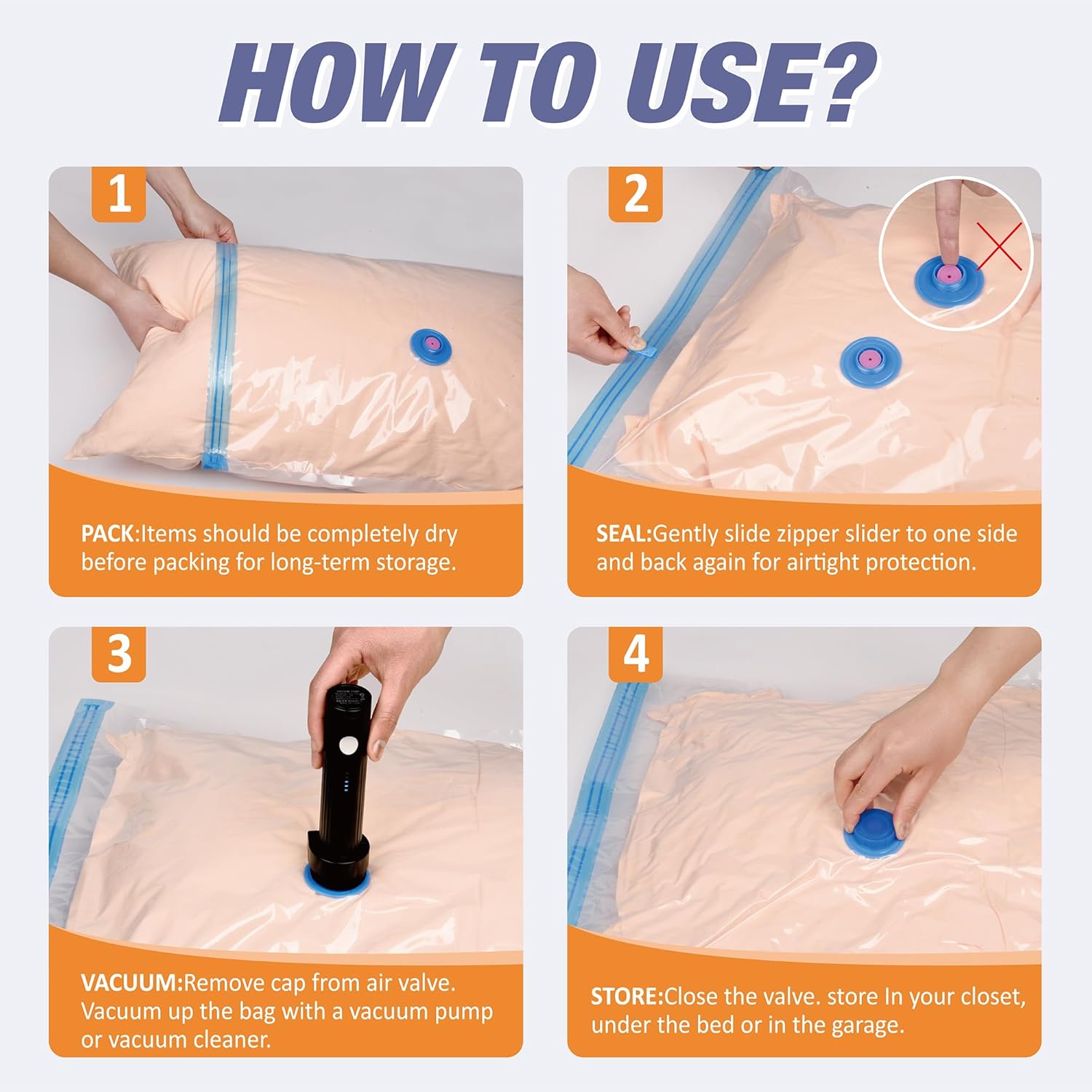 HOW TO USE?

1

PACK:Items should be completely dry before packing for long-term storage.

2

SEAL:Gently slide zipper slider to one side and back again for airtight protection.

3

VACUUM:Remove cap from air valve. Vacuum up the bag with a vacuum pump or vacuum cleaner.

4

STORE:Close the valve. store In your closet, under the bed or in the garage.