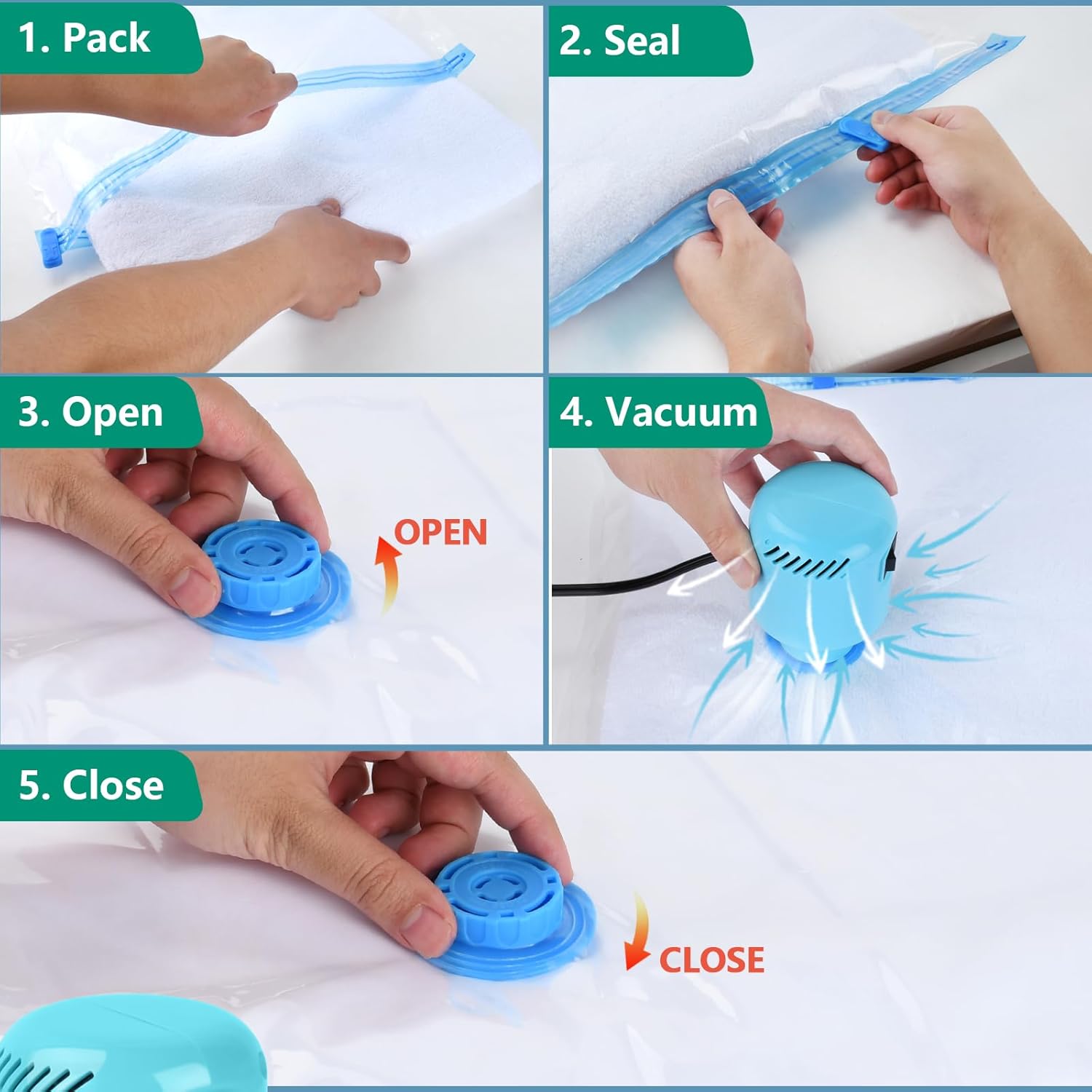 1. Pack

2. Seal

3. Open

OPEN

4. Vacuum

5. Close

CLOSE